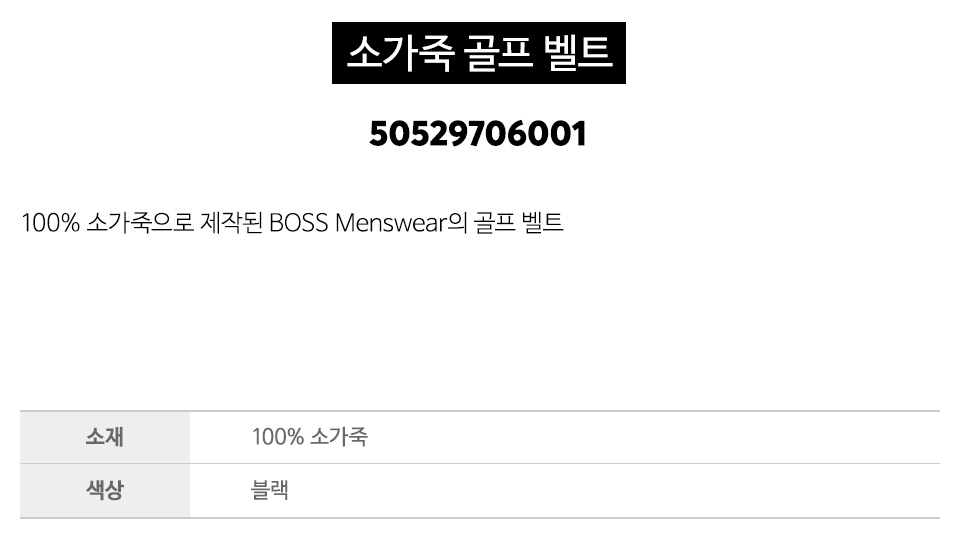 소가죽 골프 벨트

50529706001

100% 소가죽으로 제작된 BOSS Menswear의 골프 벨트

| 소재 | 100% 소가죽 |
|---|---|
| 색상 | 블랙 |